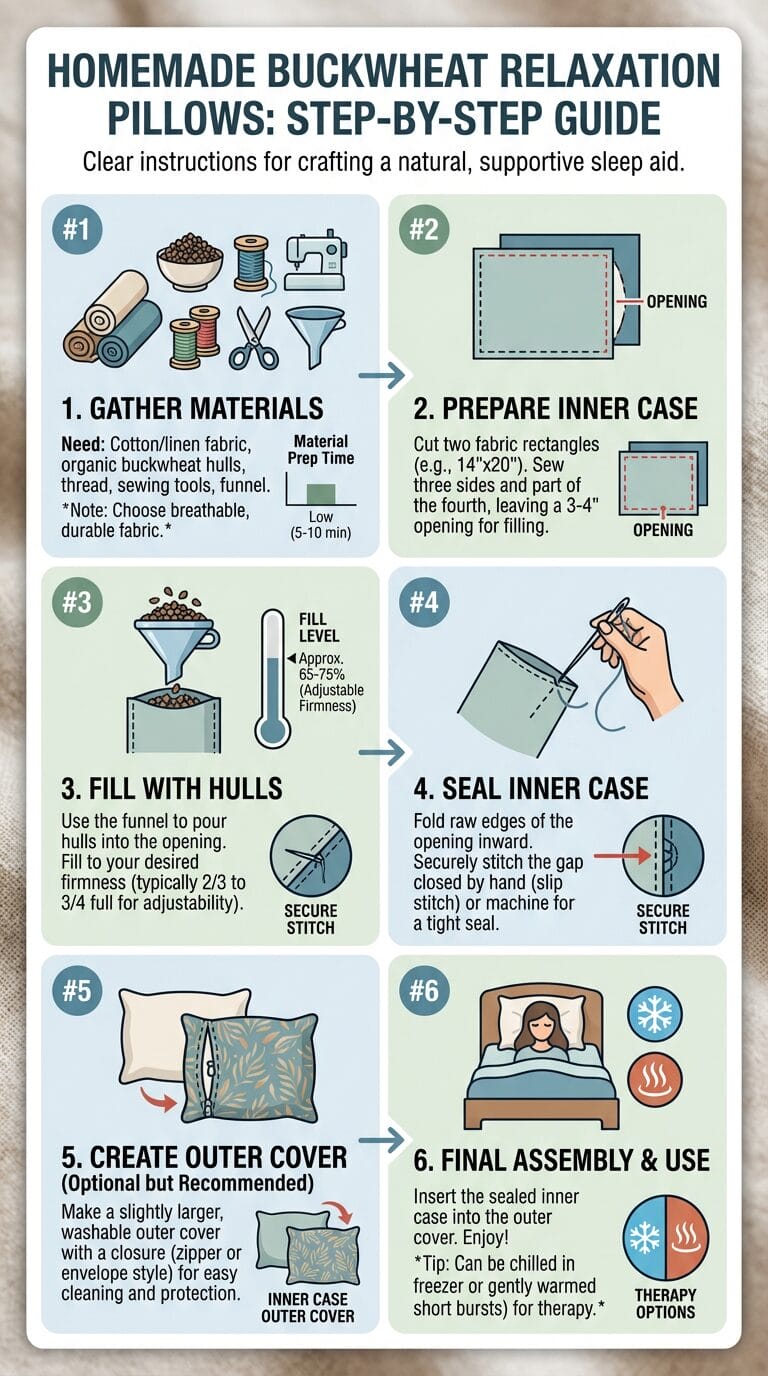 HOMEMADE BUCKWHEAT RELAXATION PILLOWS: STEP-BY-STEP GUIDE

Clear instructions for crafting a natural, supportive sleep aid.

#1

1. GATHER MATERIALS

Need: Cotton/linen fabric, organic buckwheat hulls, thread, sewing tools, funnel.

*Note: Choose breathable, durable fabric.*

Material Prep Time

Low (5-10 min)

#2

OPENING

2. PREPARE INNER CASE

Cut two fabric rectangles (e.g., 14"x20"). Sew three sides and part of the fourth, leaving a 3-4" opening for filling.

OPENING

#3

FILL LEVEL

Approx. 65-75% (Adjustable Firmness)

3. FILL WITH HULLS

Use the funnel to pour hulls into the opening. Fill to your desired firmness (typically 2/3 to 3/4 full for adjustability).

SECURE STITCH

#4

4. SEAL INNER CASE

Fold raw edges of the opening inward. Securely stitch the gap closed by hand (slip stitch) or machine for a tight seal.

SECURE STITCH

#5

5. CREATE OUTER COVER

(Optional but Recommended)

Make a slightly larger, washable outer cover with a closure (zipper or envelope style) for easy cleaning and protection.

INNER CASE OUTER COVER

#6

6. FINAL ASSEMBLY & USE

Insert the sealed inner case into the outer cover. Enjoy!

*Tip: Can be chilled in freezer or gently warmed short bursts) for therapy.*

THERAPY OPTIONS