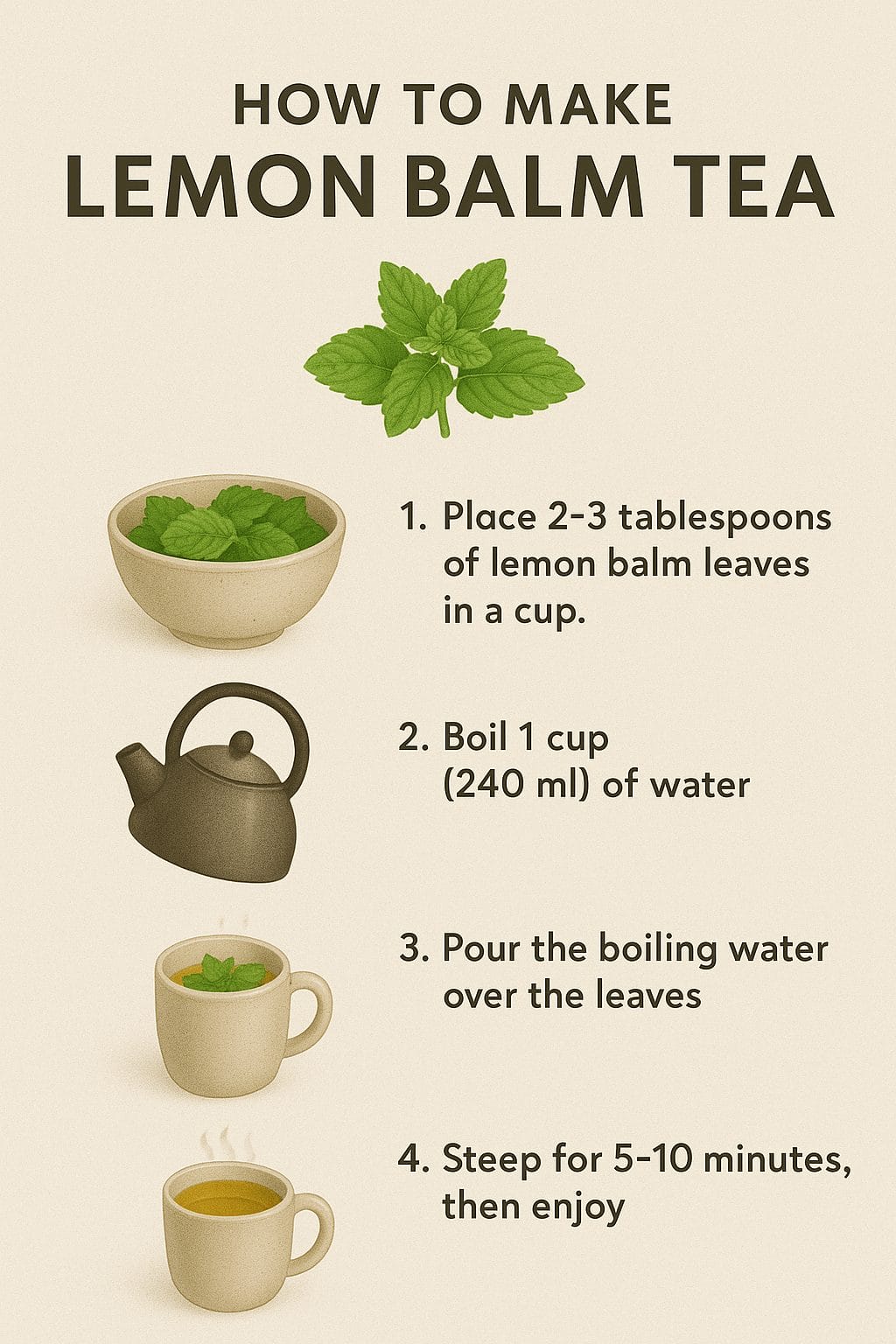 HOW TO MAKE
LEMON BALM TEA

1. Place 2-3 tablespoons of lemon balm leaves in a cup.

2. Boil 1 cup (240 ml) of water

3. Pour the boiling water over the leaves

4. Steep for 5-10 minutes, then enjoy