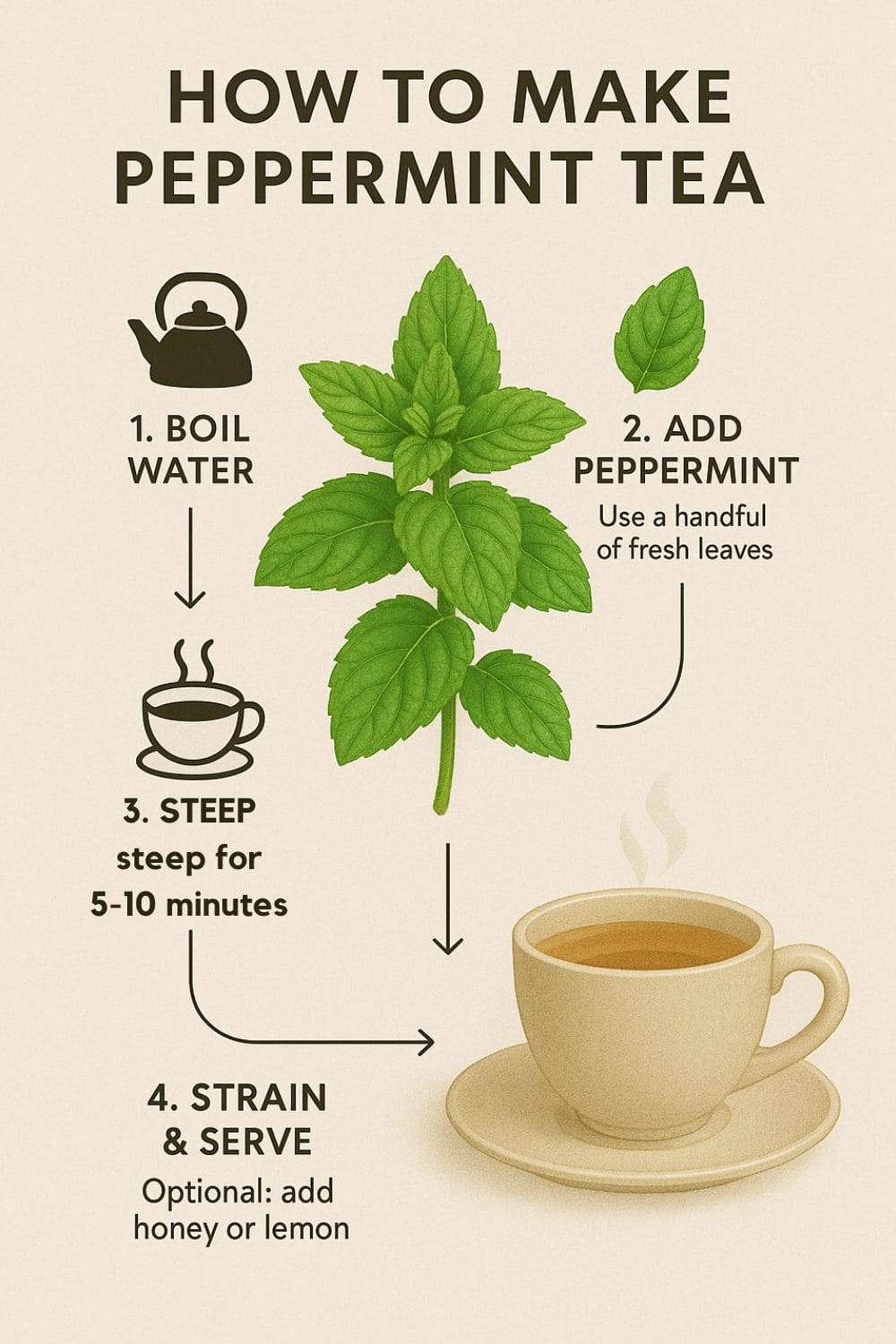 HOW TO MAKE PEPPERMINT TEA

1. BOIL WATER

2. ADD PEPPERMINT
Use a handful of fresh leaves

3. STEEP
steep for 5-10 minutes

4. STRAIN & SERVE
Optional: add honey or lemon