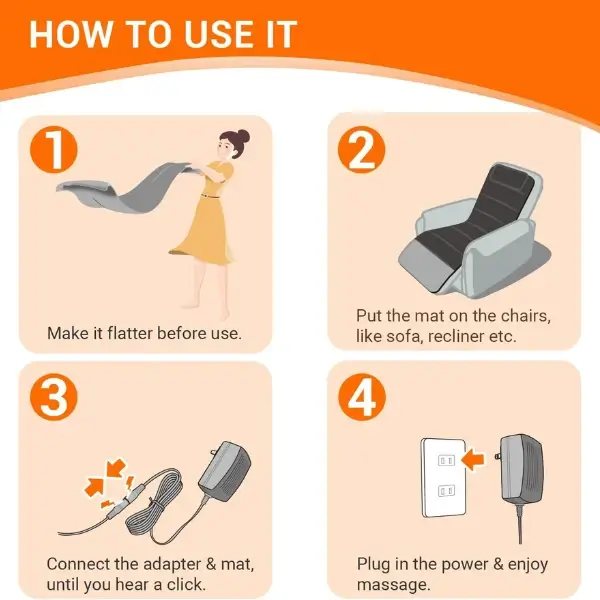 HOW TO USE IT

1
Make it flatter before use.

2
Put the mat on the chairs, like sofa, recliner etc.

3
Connect the adapter & mat, until you hear a click.

4
Plug in the power & enjoy massage.