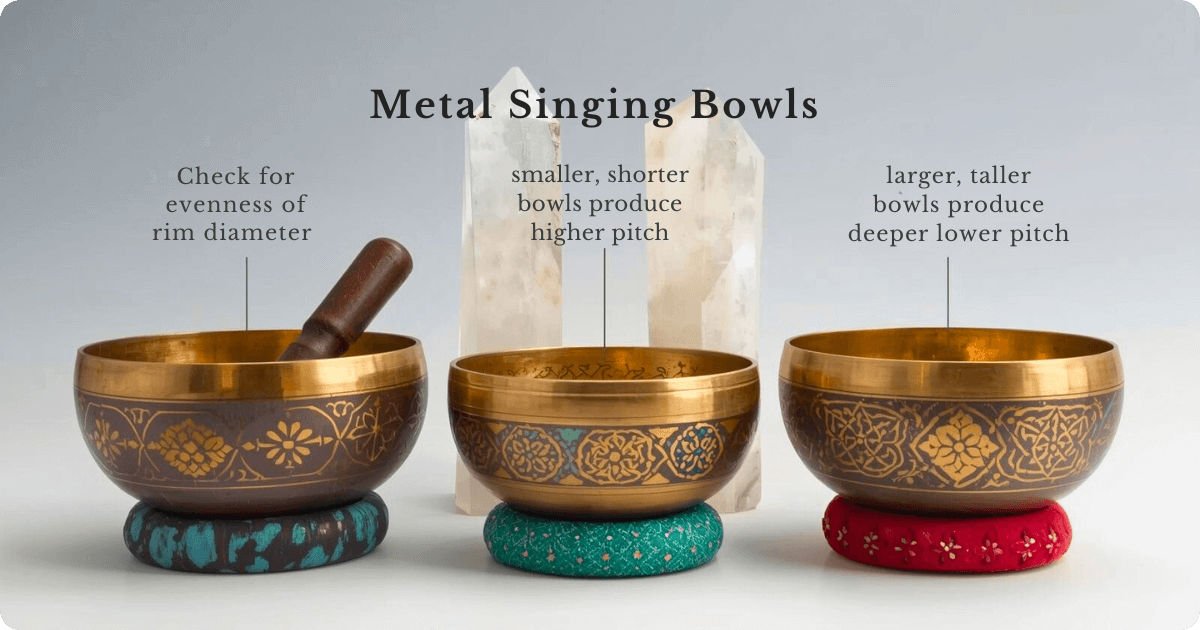 Metal Singing Bowls

Check for evenness of rim diameter

smaller, shorter bowls produce higher pitch

larger, taller bowls produce deeper lower pitch